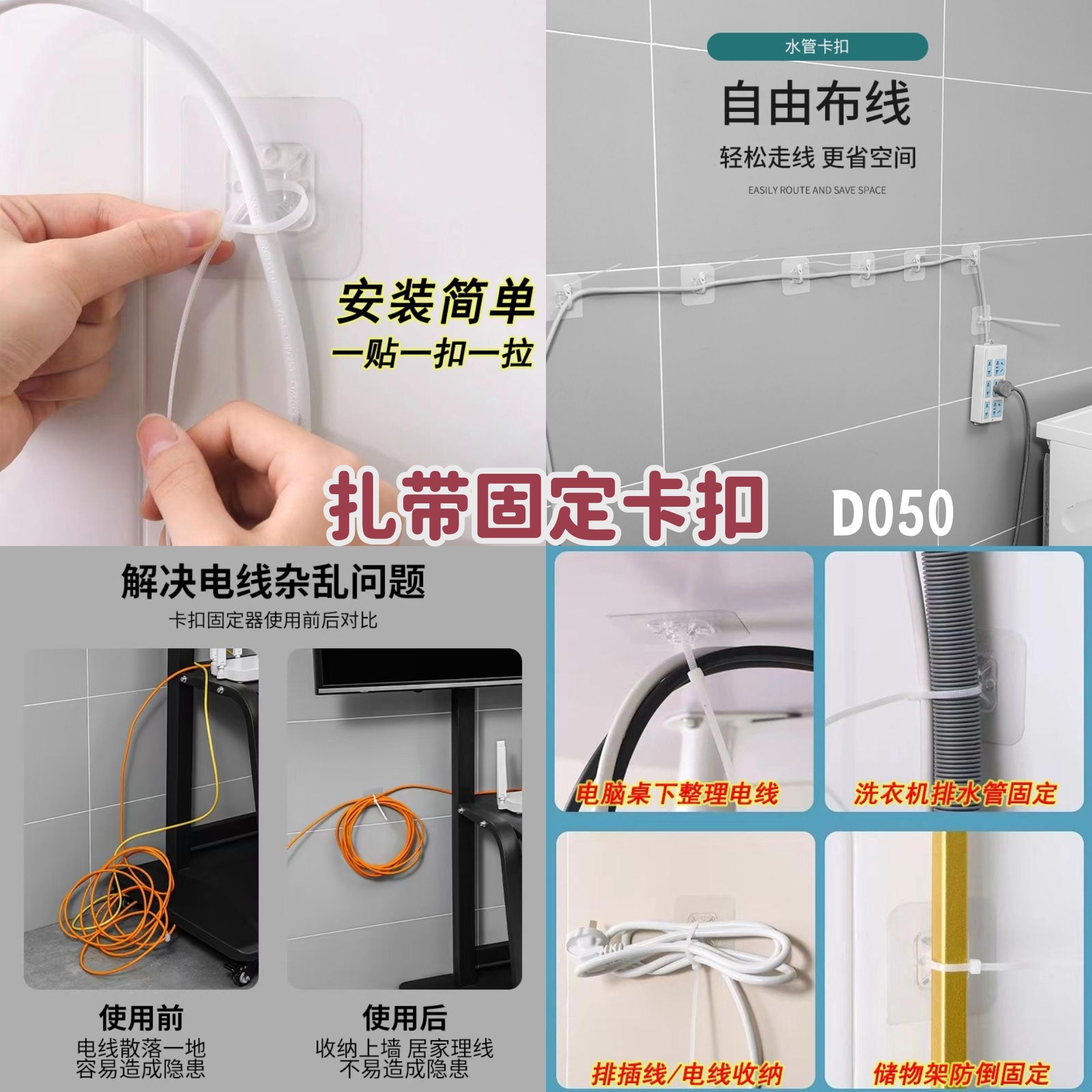 安装简单
一贴一扣一拉

水管卡扣
自由布线
轻松走线 更省空间
EASILY ROUTE AND SAVE SPACE

扎带固定卡扣 D050

解决电线杂乱问题
卡扣固定器使用前后对比

使用前
电线散落一地
容易造成隐患

使用后
收纳上墙 居家理线
不易造成隐患

电脑桌下整理电线

洗衣机排水管固定

排插线/电线收纳

储物架防倒固定