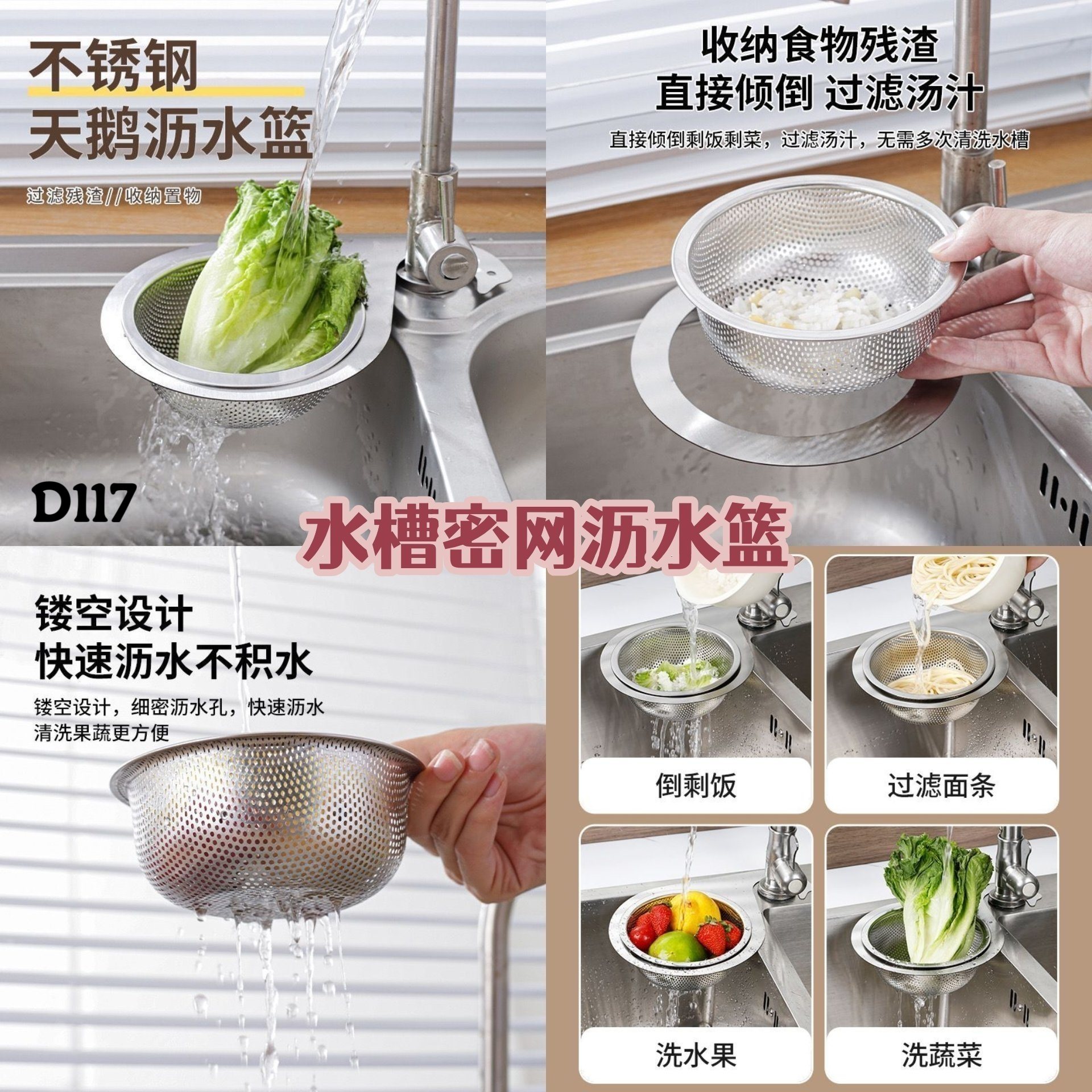 不锈钢
天鹅沥水篮

过滤残渣//收纳置物

D117

收纳食物残渣
直接倾倒 过滤汤汁

直接倾倒剩饭剩菜，过滤汤汁，无需多次清洗水槽

水槽密网沥水篮

镂空设计
快速沥水不积水

镂空设计，细密沥水孔，快速沥水
清洗果蔬更方便

倒剩饭

过滤面条

洗水果

洗蔬菜