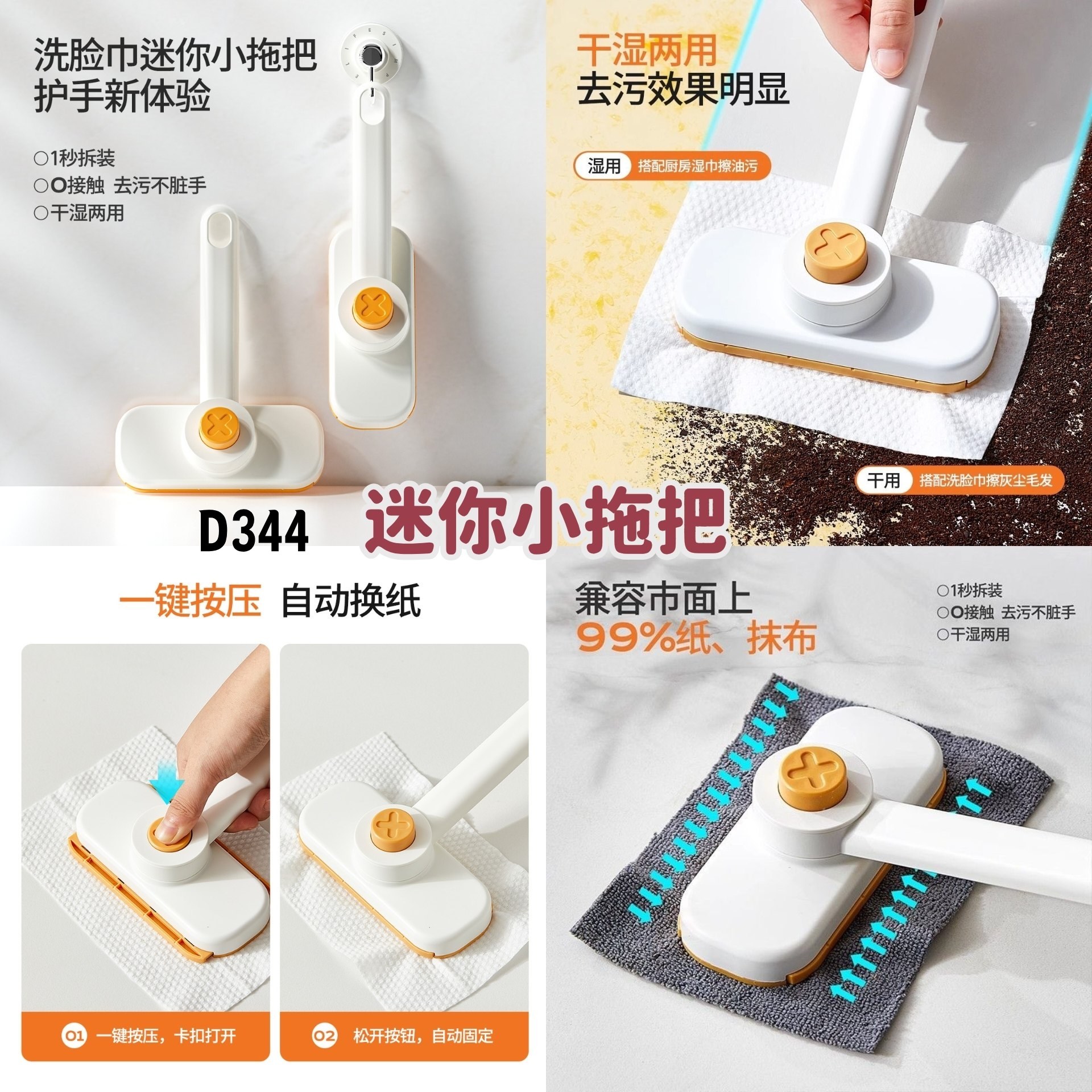 洗脸巾迷你小拖把
护手新体验

○1秒拆装
○O接触 去污不脏手
○干湿两用

干湿两用
去污效果明显

湿用 搭配厨房湿巾擦油污

干用 搭配洗脸巾擦灰尘毛发

D344 迷你小拖把

一键按压 自动换纸

01 一键按压，卡扣打开

02 松开按钮，自动固定

兼容市面上
99%纸、抹布

○1秒拆装
○O接触 去污不脏手
○干湿两用