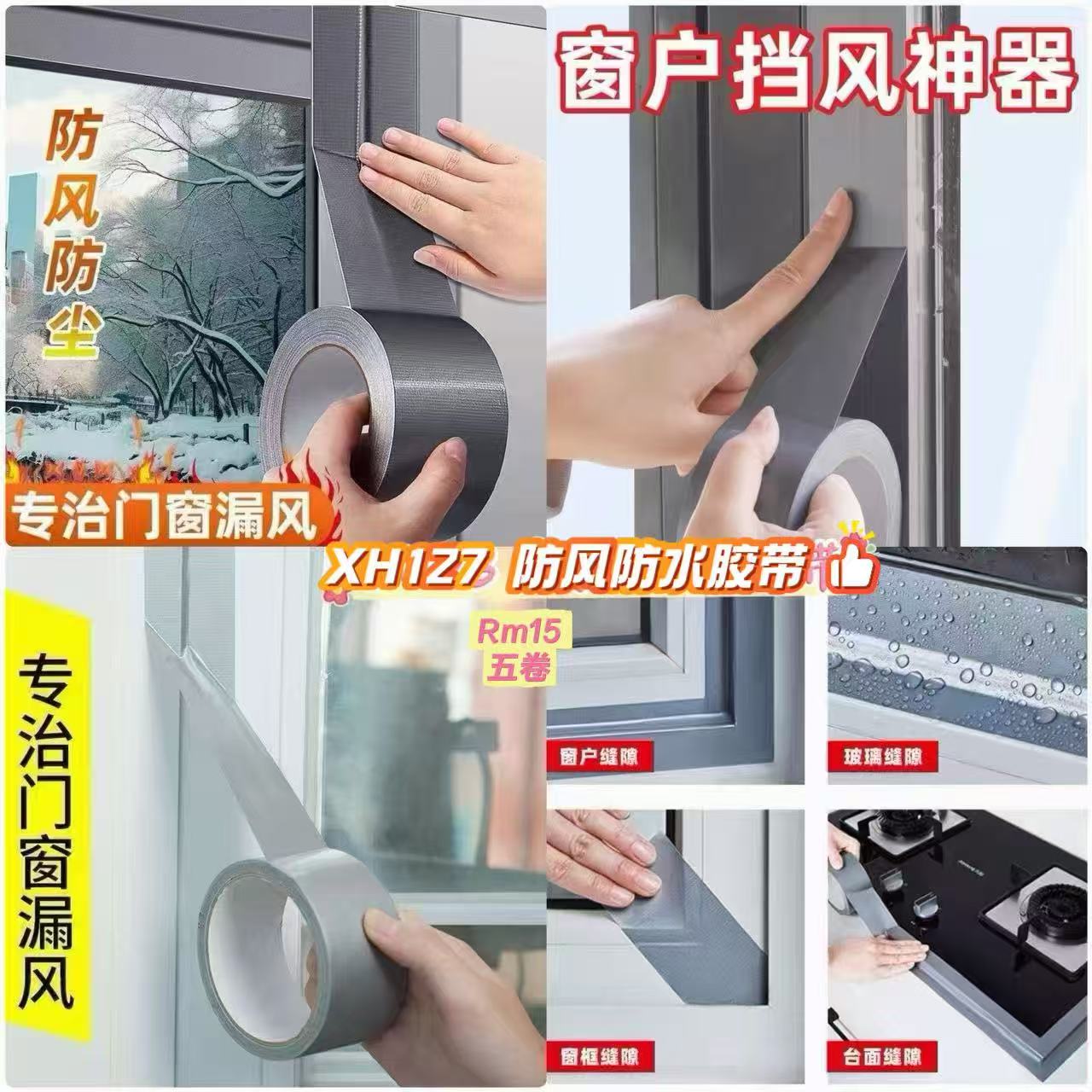 防风防尘

专治门窗漏风

窗户挡风神器

XH127 防风防水胶带

Rm15
五卷

专治门窗漏风

窗户缝隙

玻璃缝隙

窗框缝隙

台面缝隙