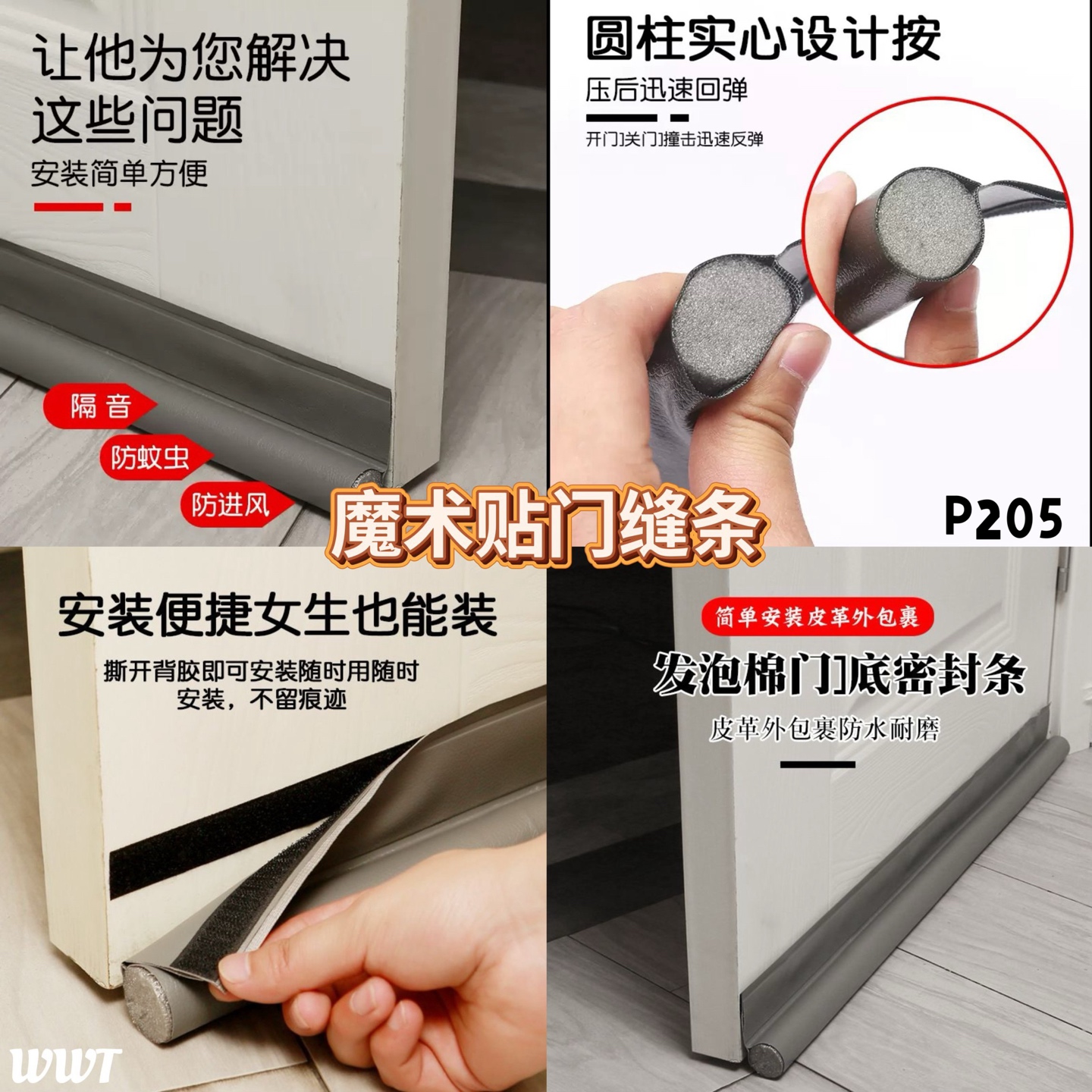 让他为您解决这些问题

安装简单方便

隔音

防蚊虫

防进风

圆柱实心设计按

压后迅速回弹

开门关门撞击迅速反弹

P205

魔术贴门缝条

安装便捷女生也能装

撕开背胶即可安装随时用随时安装，不留痕迹

简单安装皮革外包裹

发泡棉门底密封条

皮革外包裹防水耐磨

WWT